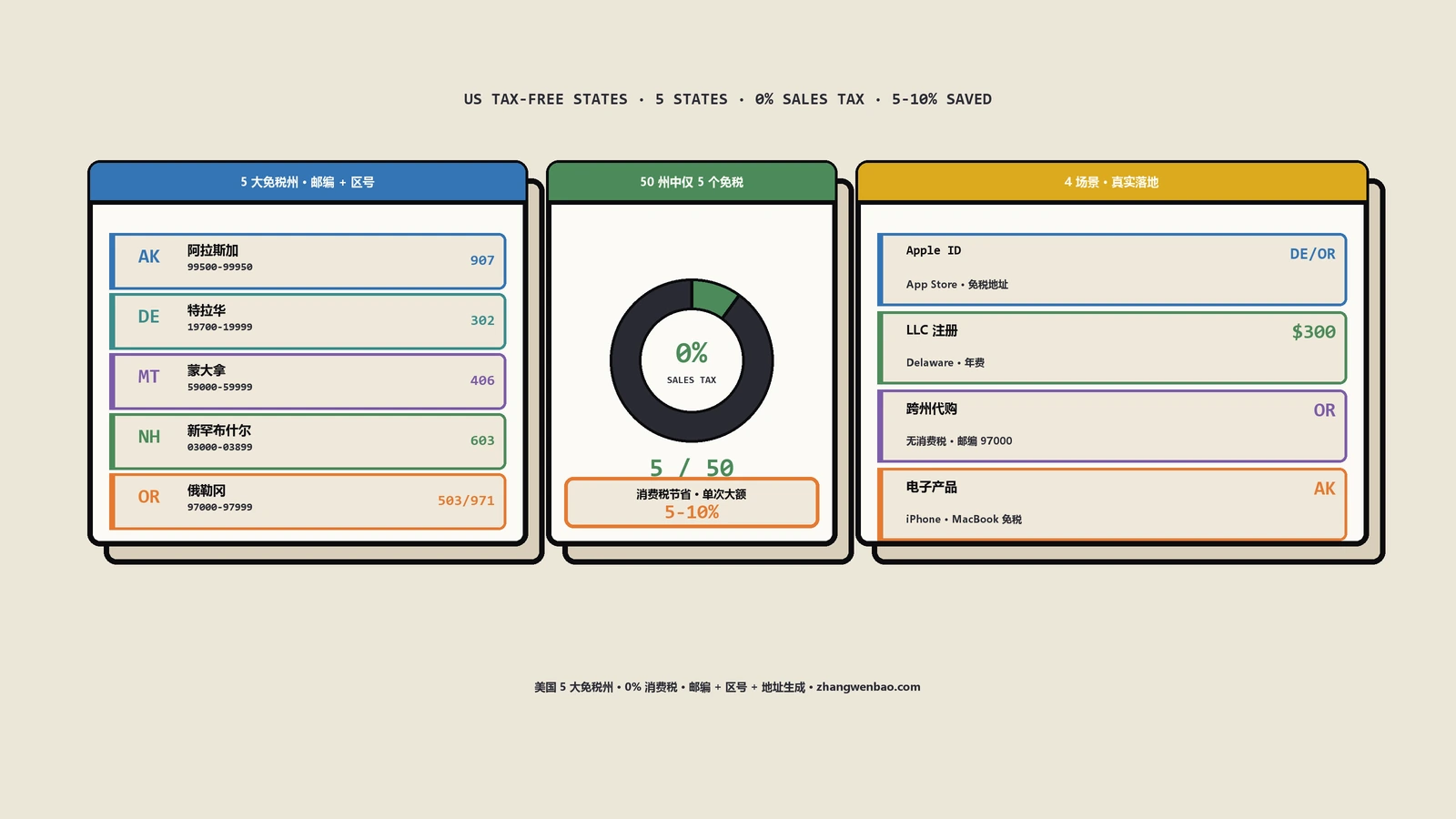 US TAX-FREE STATES · 5 STATES · 0% SALES TAX · 5-10% SAVED

5 大免税州 · 邮编 + 区号

AK 阿拉斯加 99500-99950 907

DE 特拉华 19700-19999 302

MT 蒙大拿 59000-59999 406

NH 新罕布什尔 03000-03899 603

OR 俄勒冈 97000-97999 503/971

50 州中仅 5 个免税

0%
SALES TAX

5 / 50

消费税节省 · 单次大额
5-10%

4 场景 · 真实落地

Apple ID DE/OR
App Store · 免税地址

LLC 注册 $300
Delaware · 年费

跨州代购 OR
无消费税 · 邮编 97000

电子产品 AK
iPhone · MacBook 免税

美国 5 大免税州 · 0% 消费税 · 邮编 + 区号 + 地址生成 · zhangwenbao.com