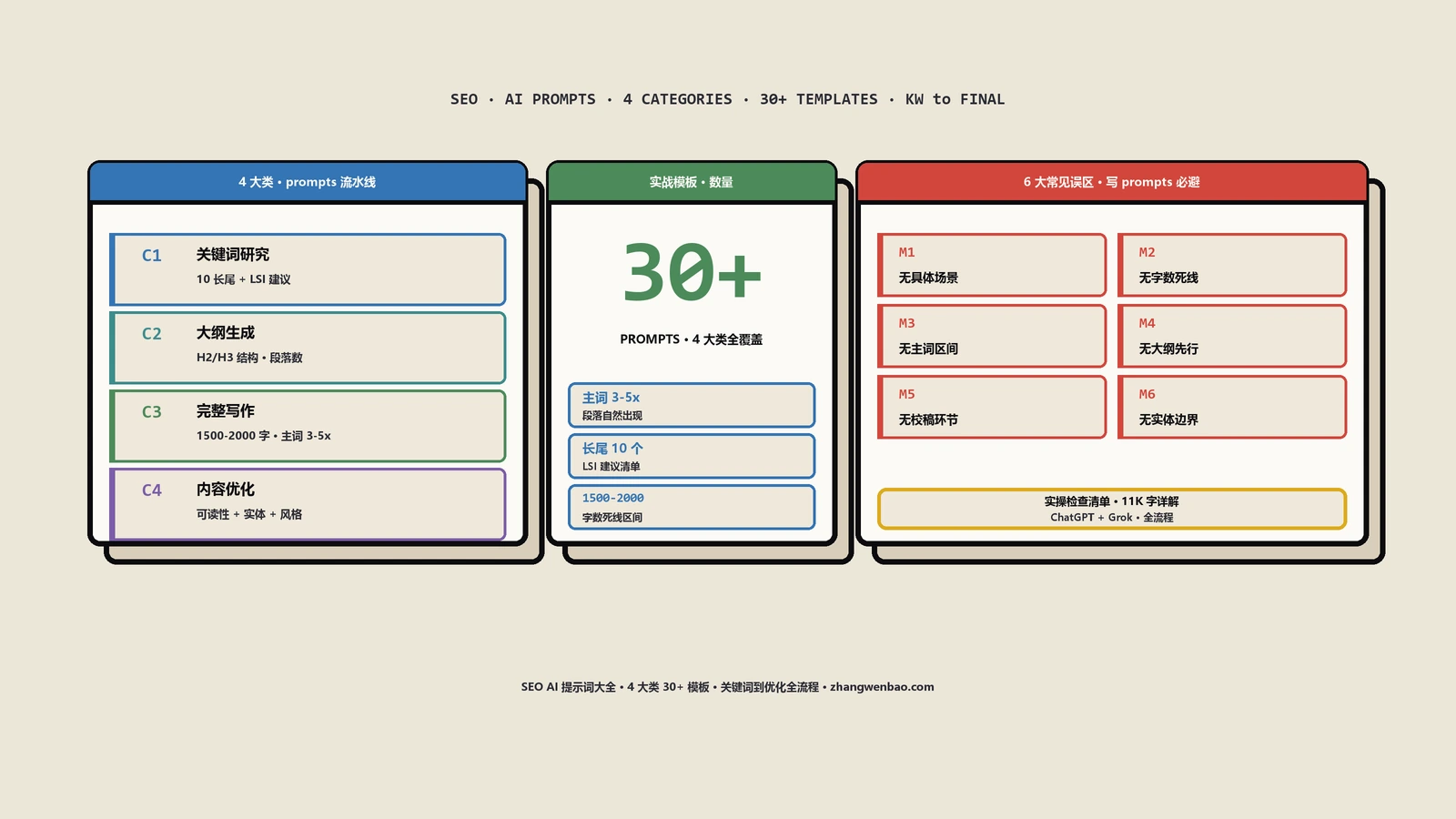 SEO · AI PROMPTS · 4 CATEGORIES · 30+ TEMPLATES · KW to FINAL

4 大类 · prompts 流水线

C1 关键词研究
10 长尾 + LSI 建议

C2 大纲生成
H2/H3 结构 · 段落数

C3 完整写作
1500-2000 字 · 主词 3-5x

C4 内容优化
可读性 + 实体 + 风格

实战模板 · 数量

30+

PROMPTS · 4 大类全覆盖

主词 3-5x
段落自然出现

长尾 10 个
LSI 建议清单

1500-2000
字数死线区间

6 大常见误区 · 写 prompts 必避

M1
无具体场景

M2
无字数死线

M3
无主词区间

M4
无大纲先行

M5
无校稿环节

M6
无实体边界

实操检查清单 · 11K 字详解
ChatGPT + Grok · 全流程

SEO AI 提示词大全 · 4 大类 30+ 模板 · 关键词到优化全流程 · zhangwenbao.com