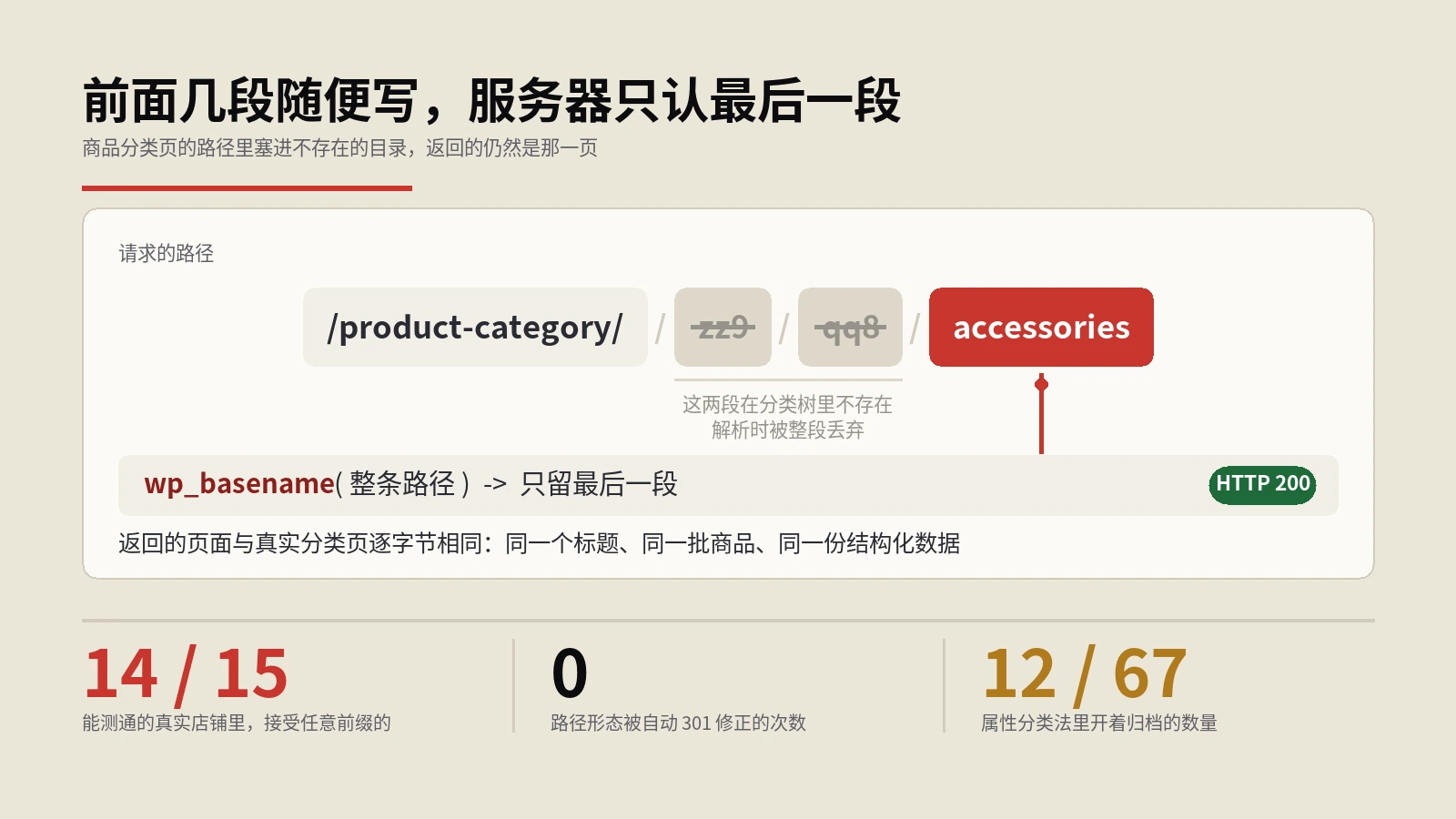 前面几段随便写，服务器只认最后一段

商品分类页的路径里塞进不存在的目录，返回的仍然是那一页

请求的路径

/product-category/ / zz9 / qq8 / accessories

这两段在分类树里不存在
解析时被整段丢弃

wp_basename(整条路径) -> 只留最后一段

HTTP 200

返回的页面与真实分类页逐字节相同：同一个标题、同一批商品、同一份结构化数据

14 / 15
能测通的真实店铺里，接受任意前缀的

0
路径形态被自动301修正的次数

12 / 67
属性分类法里开着归档的数量